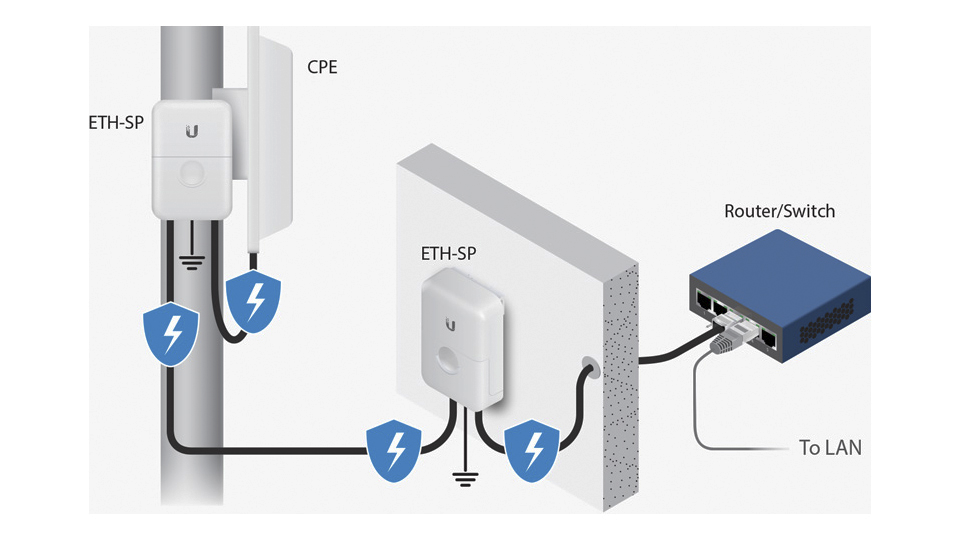 CPE

ETH-SP

ETH-SP

Router/Switch

To LAN